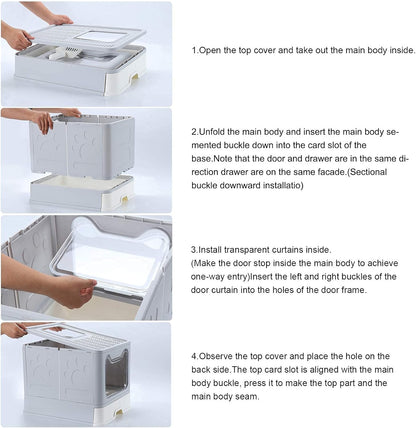 1.Open the top cover and take out the main body inside.

2.Unfold the main body and insert the main body semented buckle down into the card slot of the base.Note that the door and drawer are in the same direction drawer are on the same facade.(Sectional buckle downward installatio)

3.Install transparent curtains inside.
(Make the door stop inside the main body to achieve one-way entry)Insert the left and right buckles of the door curtain into the holes of the door frame.

4.Observe the top cover and place the hole on the back side.The top card slot is aligned with the main body buckle, press it to make the top part and the main body seam.